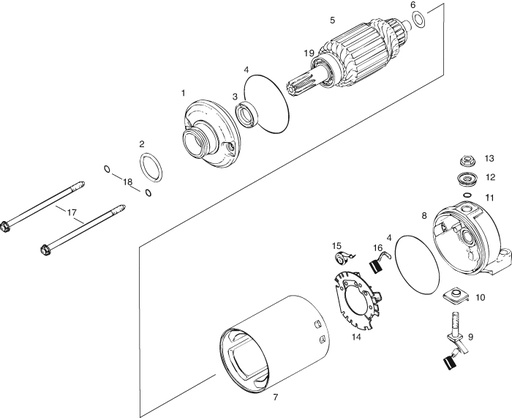 6
5
19
4
1
3
2
18
17
13
12
11
8
15
16
4
10
14
9
7