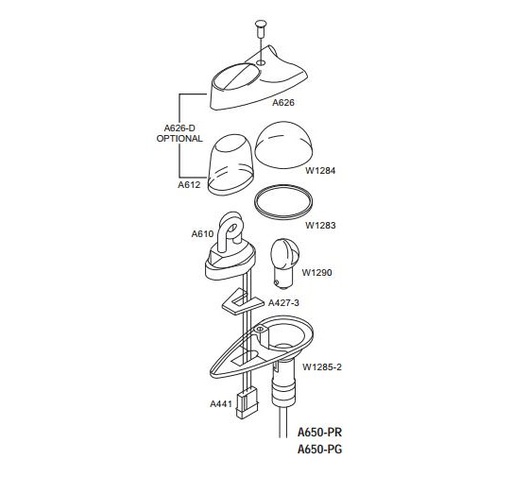 A626

A626-D
OPTIONAL

W1284

A612

W1283

A610

W1290

A427-3

W1285-2

A441

A650-PR
A650-PG