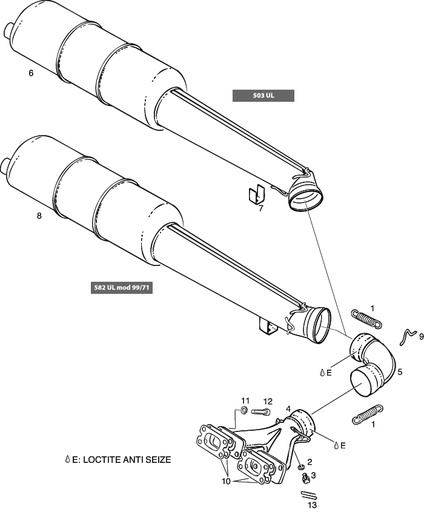 6

503 UL

7

8

582 UL mod 99/71

1

9

E

5

11

12

4

1

E

E: LOCTITE ANTI SEIZE

2

3

10

13