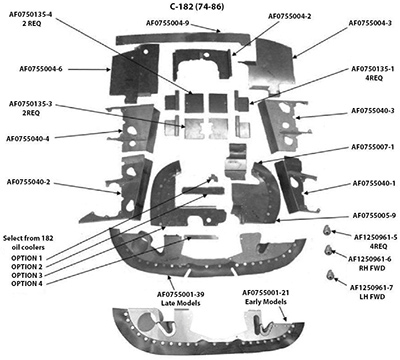 C-182 (74-86)

AF0750135-4
2 REQ

AF0755004-9

AF0755004-2

AF0755004-3

AF0755004-6

AF0750135-1
4REQ

AF0750135-3
2REQ

AF0755040-3

AF0755040-4

AF0755007-1

AF0755040-2

AF0755040-1

AF0755005-9

Select from 182
oil coolers

OPTION 1
OPTION 2
OPTION 3
OPTION 4

AF1250961-5
4REQ

AF1250961-6
RH FWD

AF1250961-7
LH FWD

AF0755001-39
Late Models

AF0755001-21
Early Models