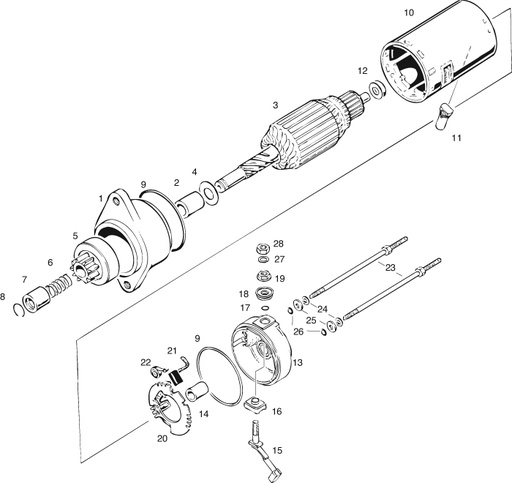 10
12
3
11
9
2
4
1
5
6
7
8
28
27
19
23
18
17
24
25
26
9
21
22
13
14
16
20
15