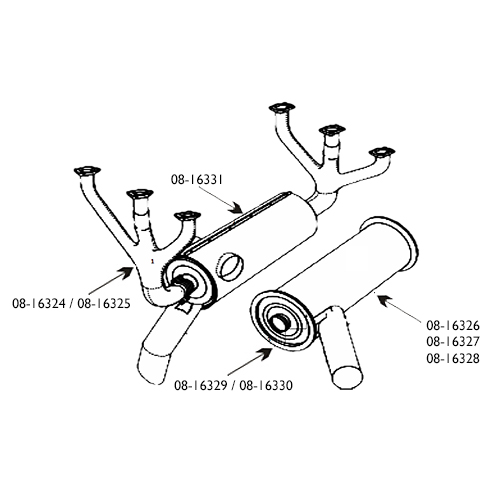 08-16331

08-16324 / 08-16325

08-16326
08-16327
08-16328

08-16329 / 08-16330