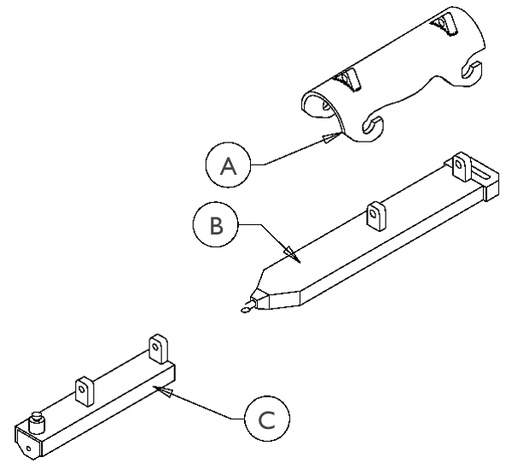 A

B

C